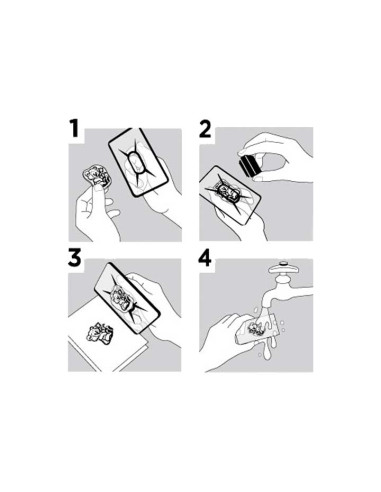 1

2

3

4